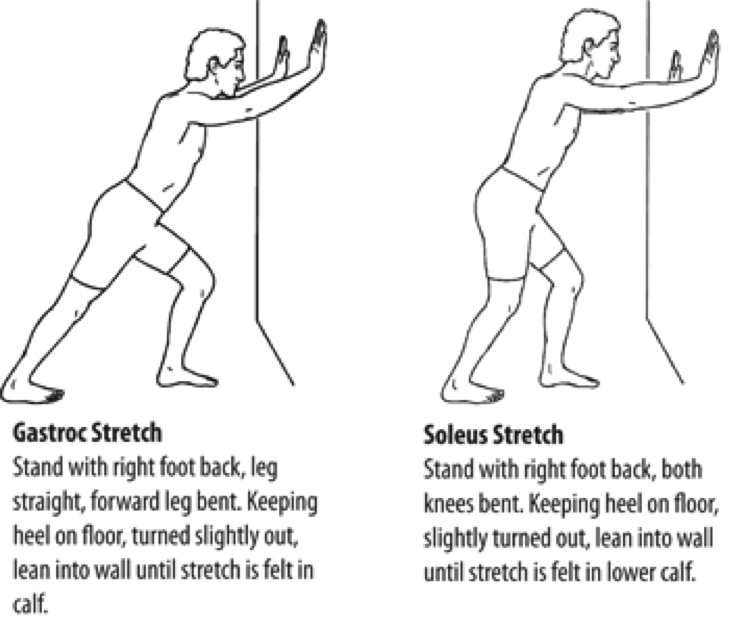 **Gastroc Stretch**
Stand with right foot back, leg straight, forward leg bent. Keeping heel on floor, turned slightly out, lean into wall until stretch is felt in calf.

**Soleus Stretch**
Stand with right foot back, both knees bent. Keeping heel on floor, slightly turned out, lean into wall until stretch is felt in lower calf.